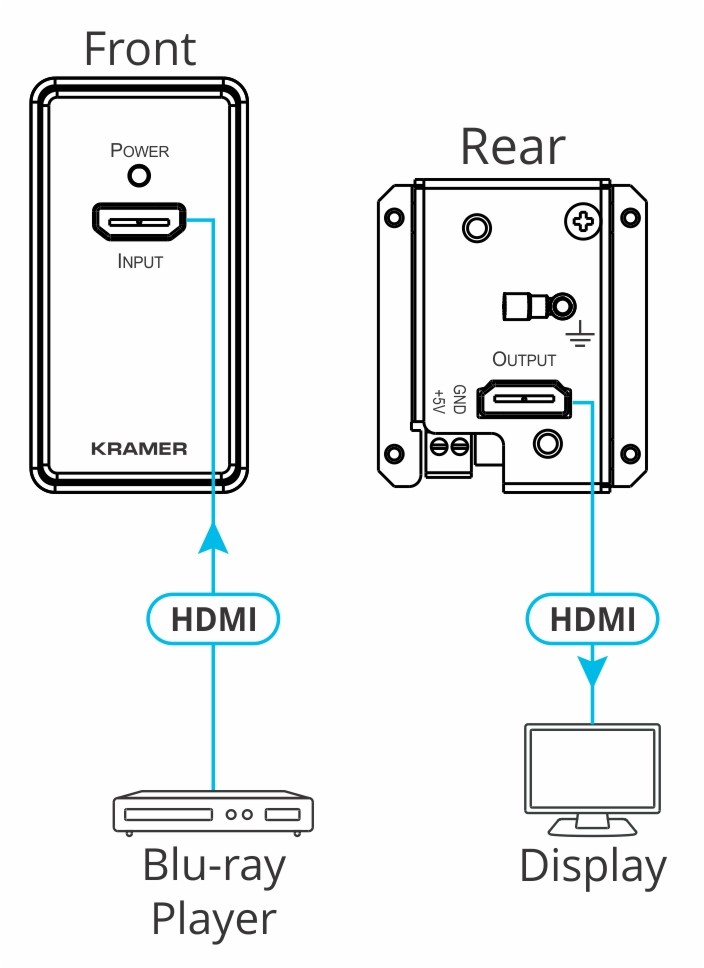 Front

POWER

INPUT

KRAMER

HDMI

Blu-ray Player

Rear

OUTPUT

GND +5V

HDMI

Display